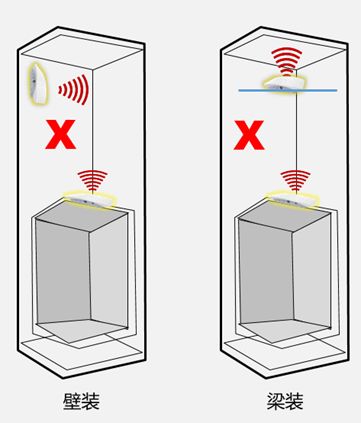 X

X

壁装

梁装